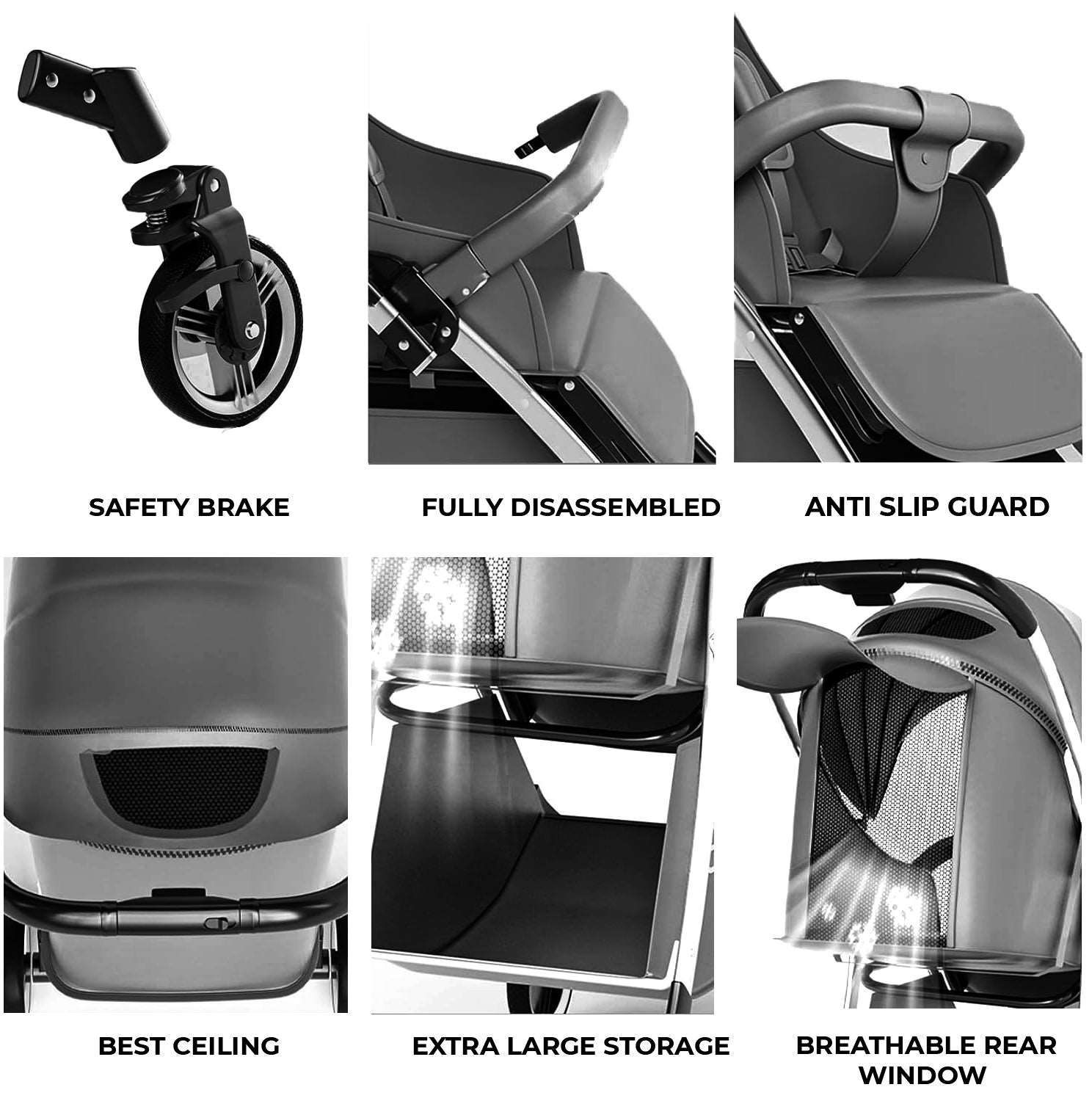 SAFETY BRAKE

FULLY DISASSEMBLED

ANTI SLIP GUARD

BEST CEILING

EXTRA LARGE STORAGE

BREATHABLE REAR WINDOW