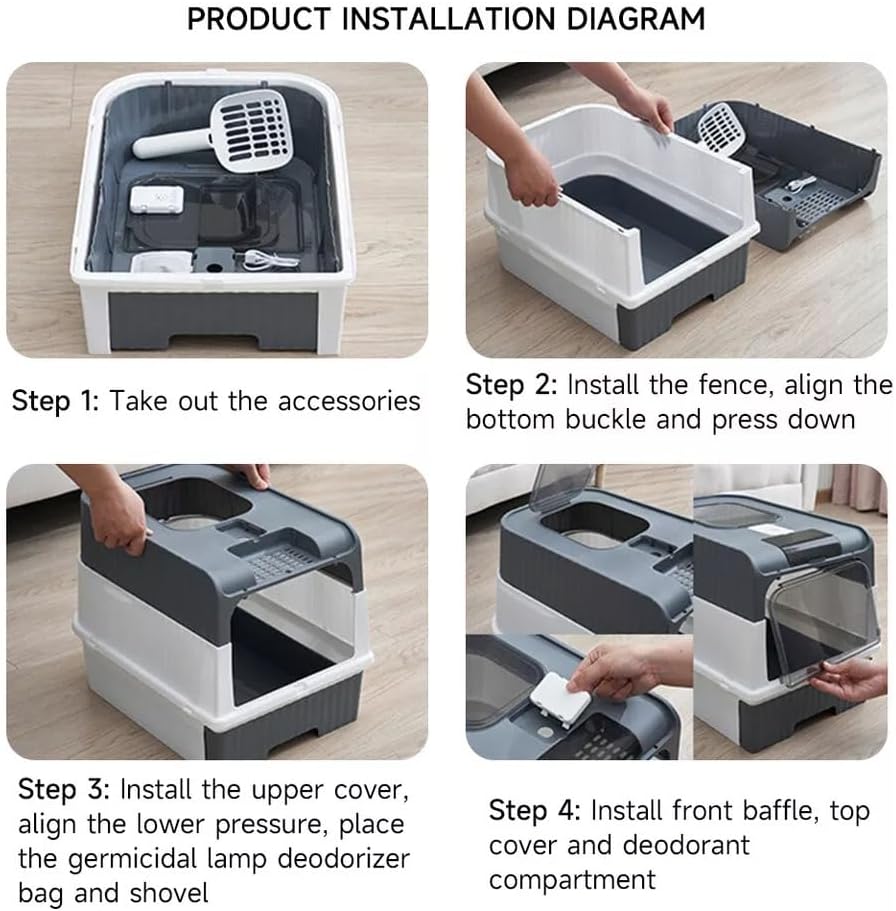 PRODUCT INSTALLATION DIAGRAM

Step 1: Take out the accessories

Step 2: Install the fence, align the bottom buckle and press down

Step 3: Install the upper cover, align the lower pressure, place the germicidal lamp deodorizer bag and shovel

Step 4: Install front baffle, top cover and deodorant compartment