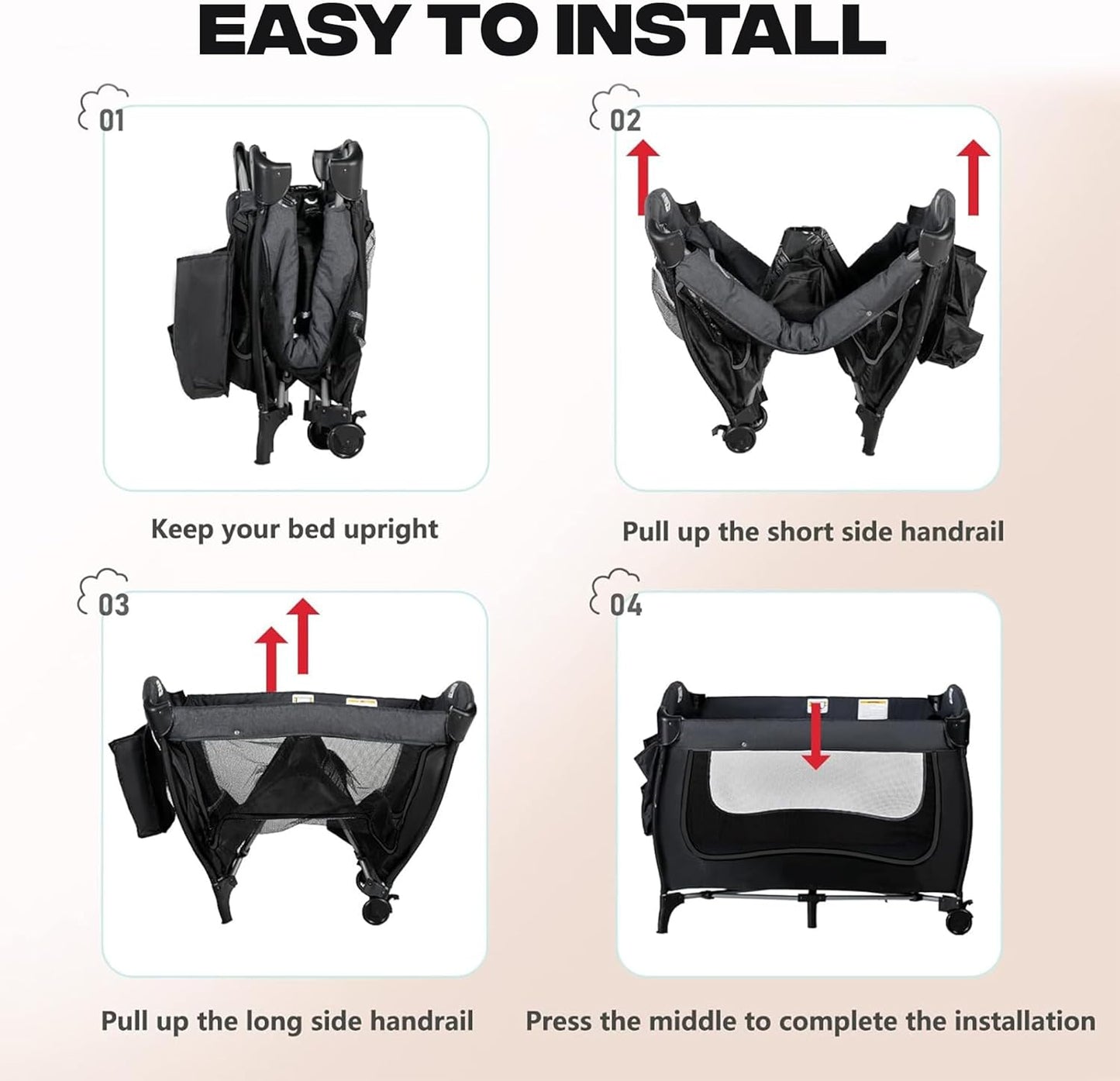 EASY TO INSTALL

01

Keep your bed upright

02

Pull up the short side handrail

03

Pull up the long side handrail

04

Press the middle to complete the installation