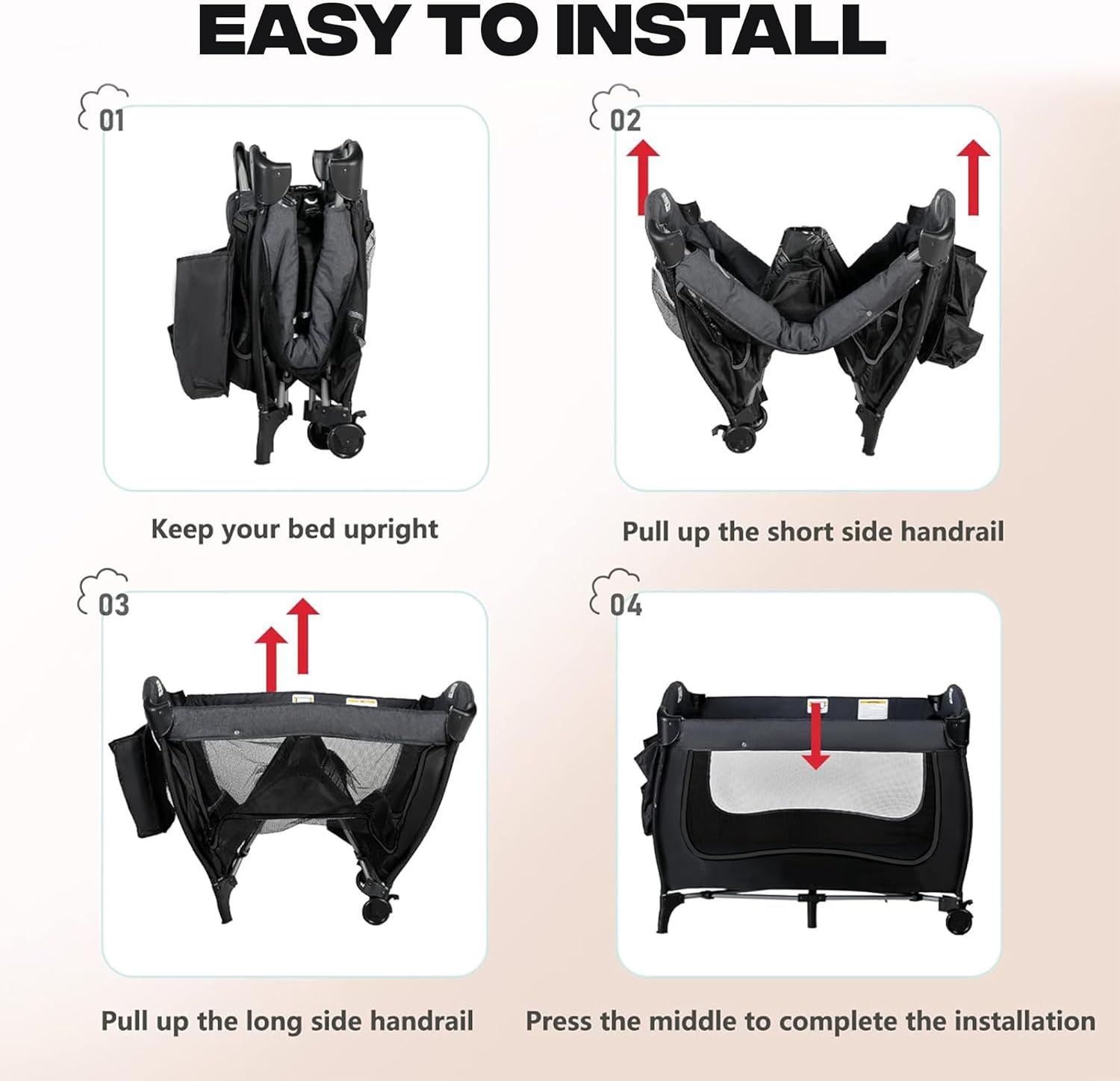 EASY TO INSTALL

01

Keep your bed upright

02

Pull up the short side handrail

03

Pull up the long side handrail

04

Press the middle to complete the installation