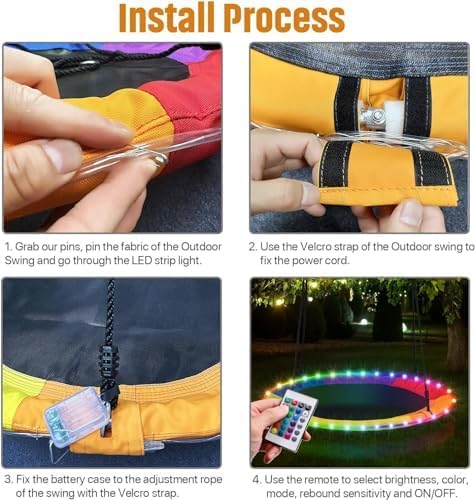 Install Process

1. Grab our pins, pin the fabric of the Outdoor Swing and go through the LED strip light.

2. Use the Velcro strap of the Outdoor swing to fix the power cord.

3. Fix the battery case to the adjustment rope of the swing with the Velcro strap.

4. Use the remote to select brightness, color, mode, rebound sensitivity and ON/OFF.